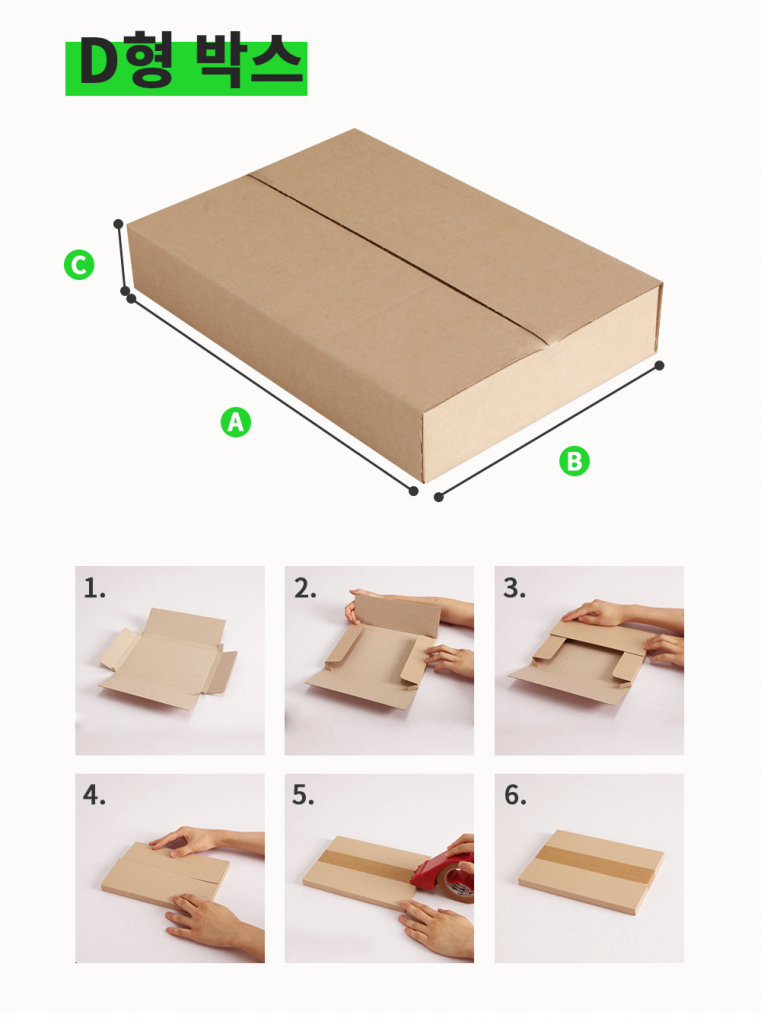 D형 박스

C

A

B

1.

2.

3.

4.

5.

6.