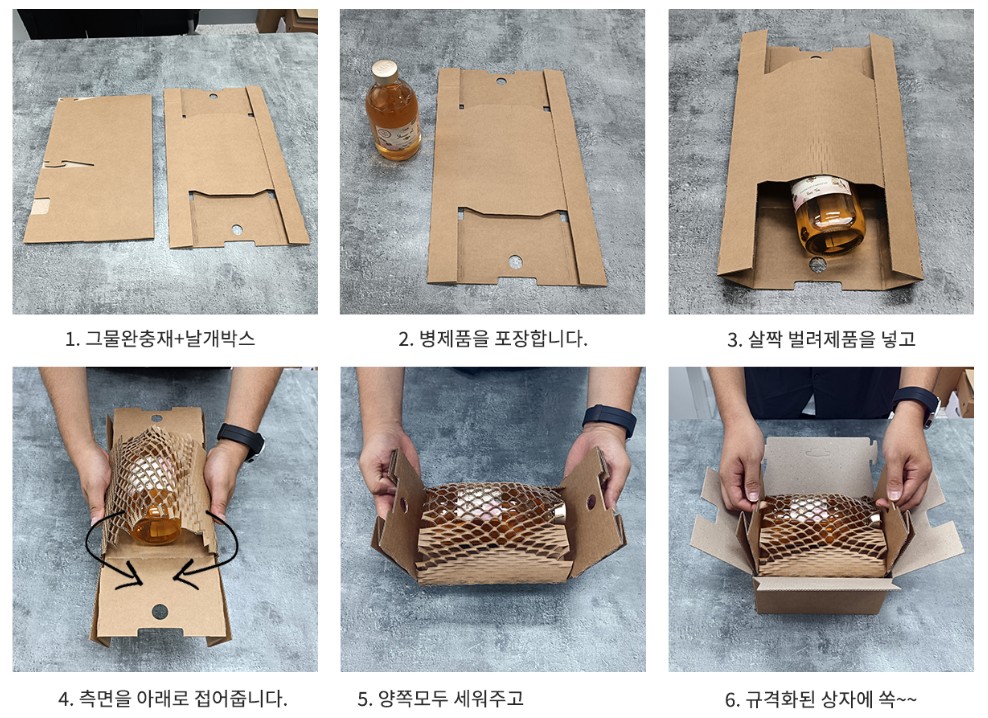 1. 그물완충재+날개박스

2. 병제품을 포장합니다.

3. 살짝 벌려제품을 넣고

4. 측면을 아래로 접어줍니다.

5. 양쪽모두 세워주고

6. 규격화된 상자에 쏙~~