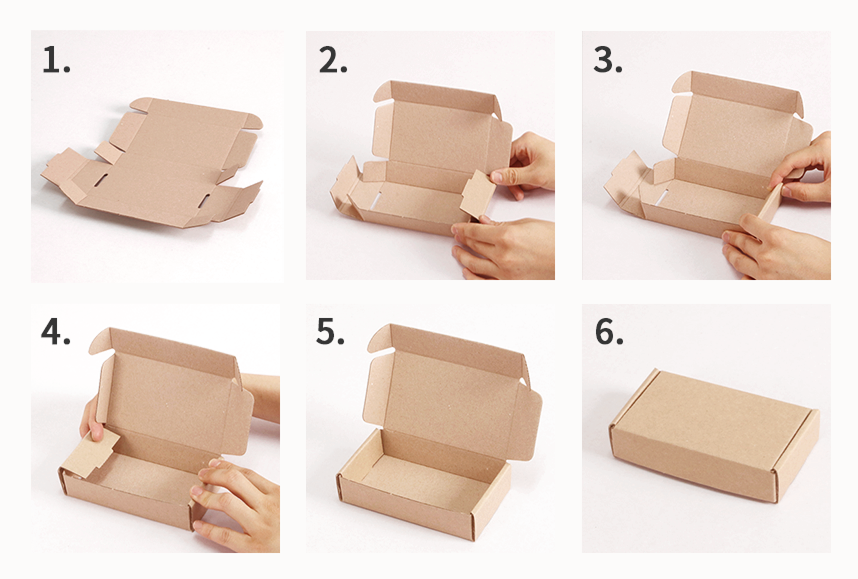 1.

2.

3.

4.

5.

6.