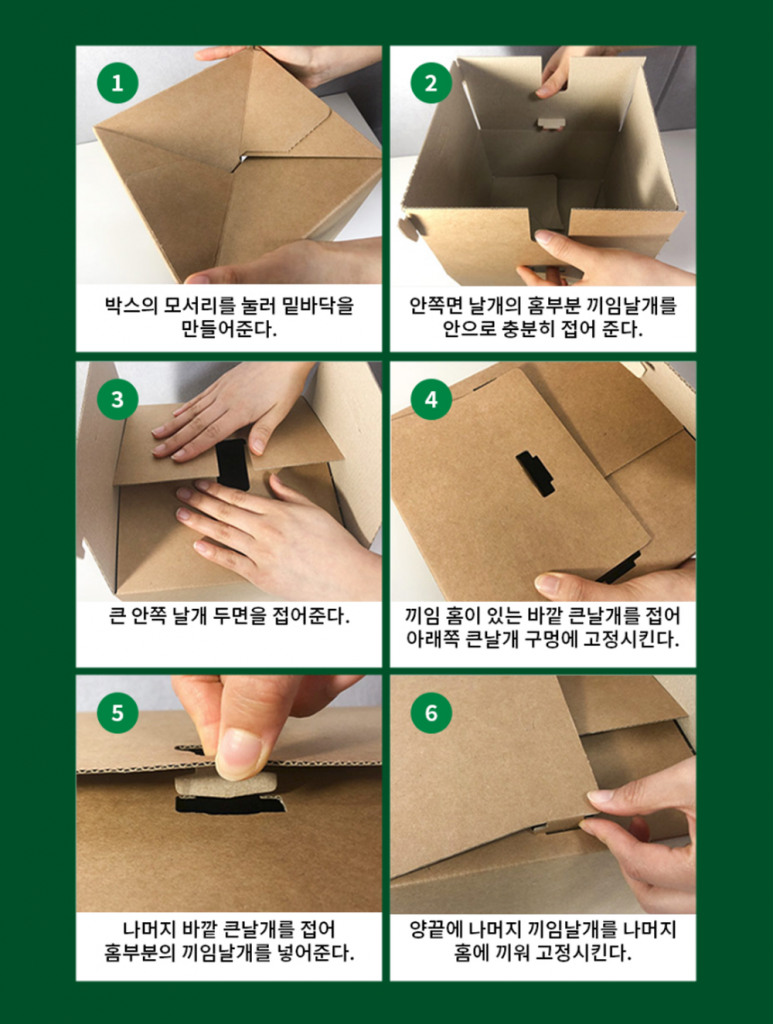 1

박스의 모서리를 눌러 밑바닥을 만들어준다.

2

안쪽면 날개의 홈부분 끼임날개를 안으로 충분히 접어 준다.

3

큰 안쪽 날개 두면을 접어준다.

4

끼임 홈이 있는 바깥 큰날개를 접어 아래쪽 큰날개 구멍에 고정시킨다.

5

나머지 바깥 큰날개를 접어 홈부분의 끼임날개를 넣어준다.

6

양끝에 나머지 끼임날개를 나머지 홈에 끼워 고정시킨다.